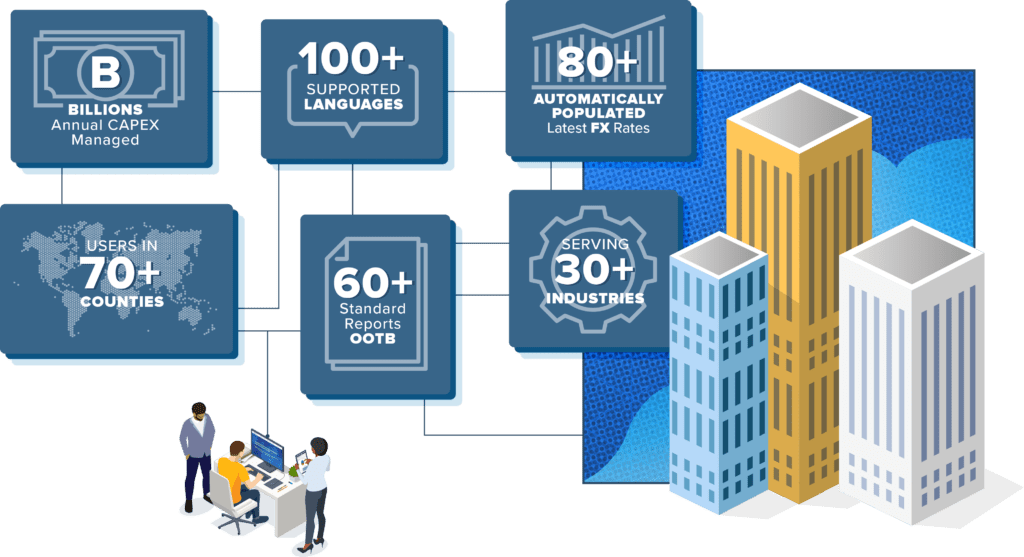 B
BILLIONS
Annual CAPEX
Managed

100+
SUPPORTED
LANGUAGES

80+
AUTOMATICALLY
POPULATED
Latest FX Rates

USERS IN
70+
COUNTIES

60+
Standard
Reports
OOTB

SERVING
30+
INDUSTRIES